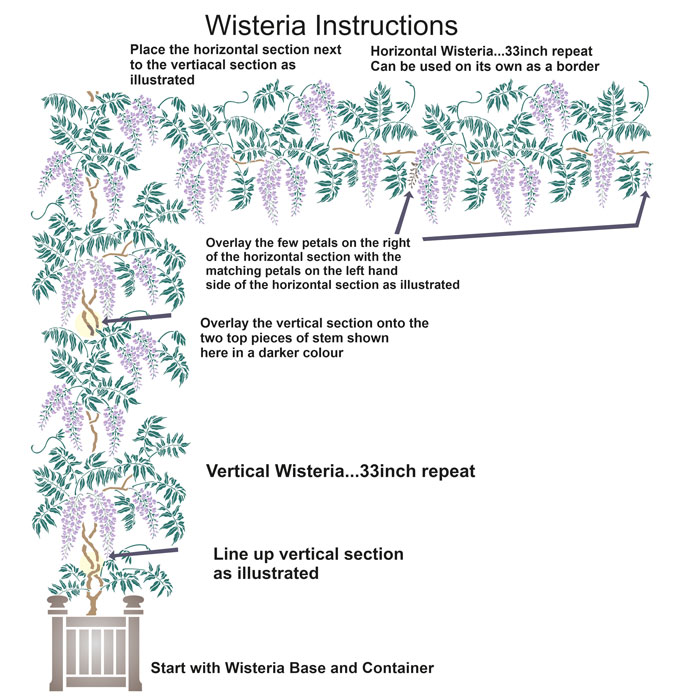 Wisteria Instructions

Place the horizontal section next to the vertiacal section as illustrated

Horizontal Wisteria...33inch repeat
Can be used on its own as a border

Overlay the few petals on the right of the horizontal section with the matching petals on the left hand side of the horizontal section as illustrated

Overlay the vertical section onto the two top pieces of stem shown here in a darker colour

Vertical Wisteria...33inch repeat

Line up vertical section as illustrated

Start with Wisteria Base and Container